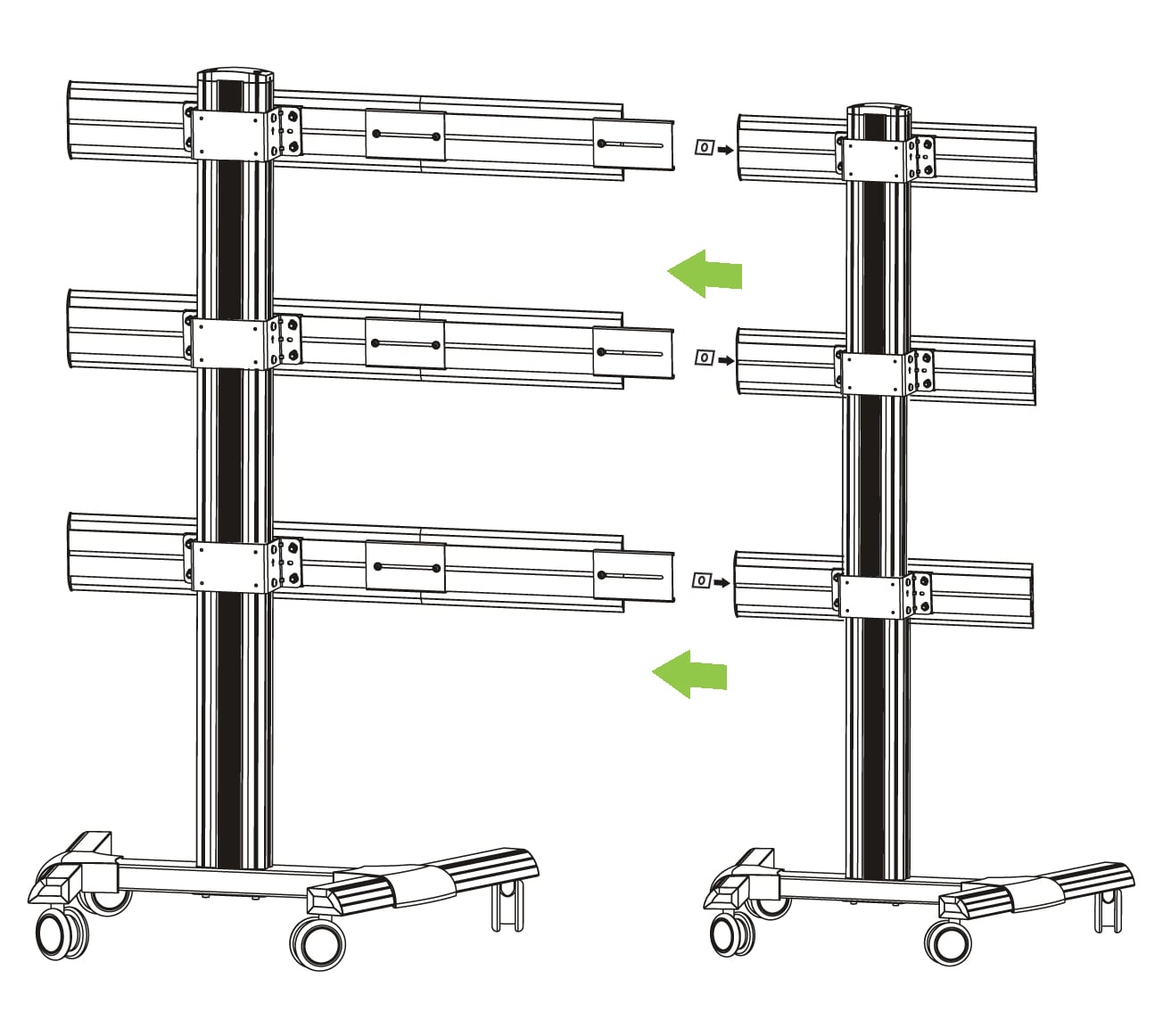 O
O
O