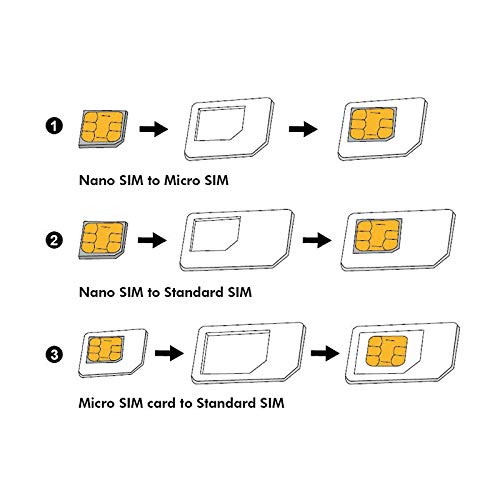 1

Nano SIM to Micro SIM

2

Nano SIM to Standard SIM

3

Micro SIM card to Standard SIM