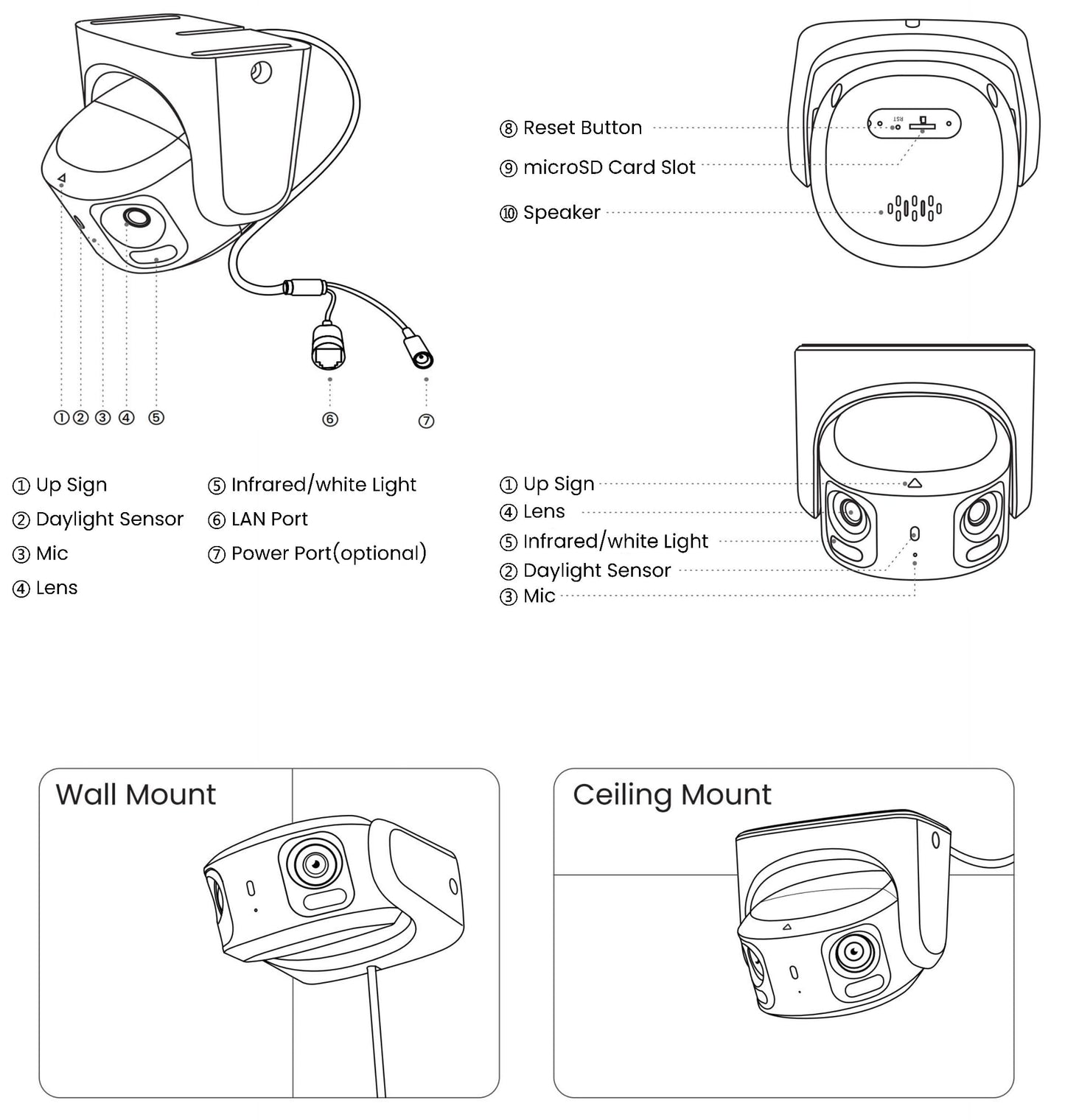 ① ② ③ ④ ⑤

⑥

⑦

① Up Sign

② Daylight Sensor

③ Mic

④ Lens

⑤ Infrared/white Light

⑥ LAN Port

⑦ Power Port(optional)

⑧ Reset Button

⑨ microSD Card Slot

⑩ Speaker

RST

① Up Sign

④ Lens

⑤ Infrared/white Light

② Daylight Sensor

③ Mic

Wall Mount

Ceiling Mount