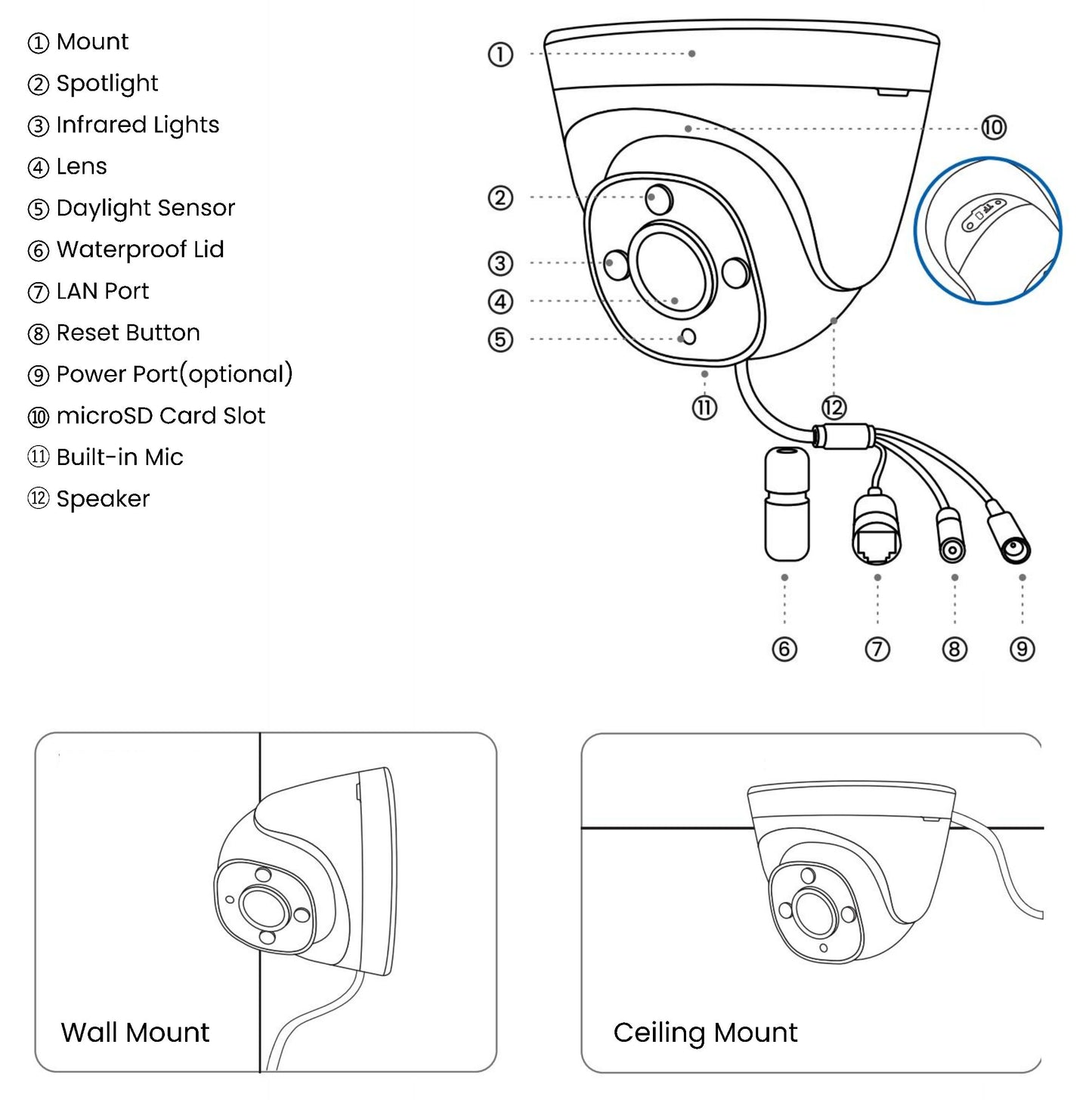 ① Mount
② Spotlight
③ Infrared Lights
④ Lens
⑤ Daylight Sensor
⑥ Waterproof Lid
⑦ LAN Port
⑧ Reset Button
⑨ Power Port(optional)
⑩ microSD Card Slot
⑪ Built-in Mic
⑫ Speaker

①
⑩
②
③
④
⑤
⑪
⑫
⑥
⑦
⑧
⑨

Wall Mount

Ceiling Mount