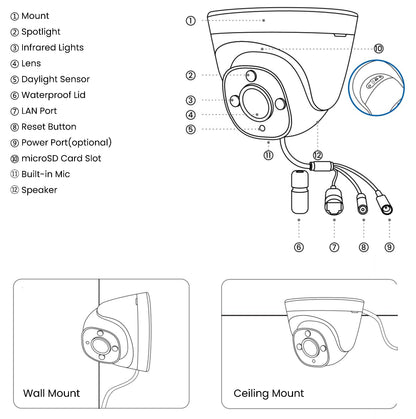 ① Mount
② Spotlight
③ Infrared Lights
④ Lens
⑤ Daylight Sensor
⑥ Waterproof Lid
⑦ LAN Port
⑧ Reset Button
⑨ Power Port(optional)
⑩ microSD Card Slot
⑪ Built-in Mic
⑫ Speaker

①
⑩
②
③
④
⑤
⑪
⑫
⑥
⑦
⑧
⑨

Wall Mount

Ceiling Mount