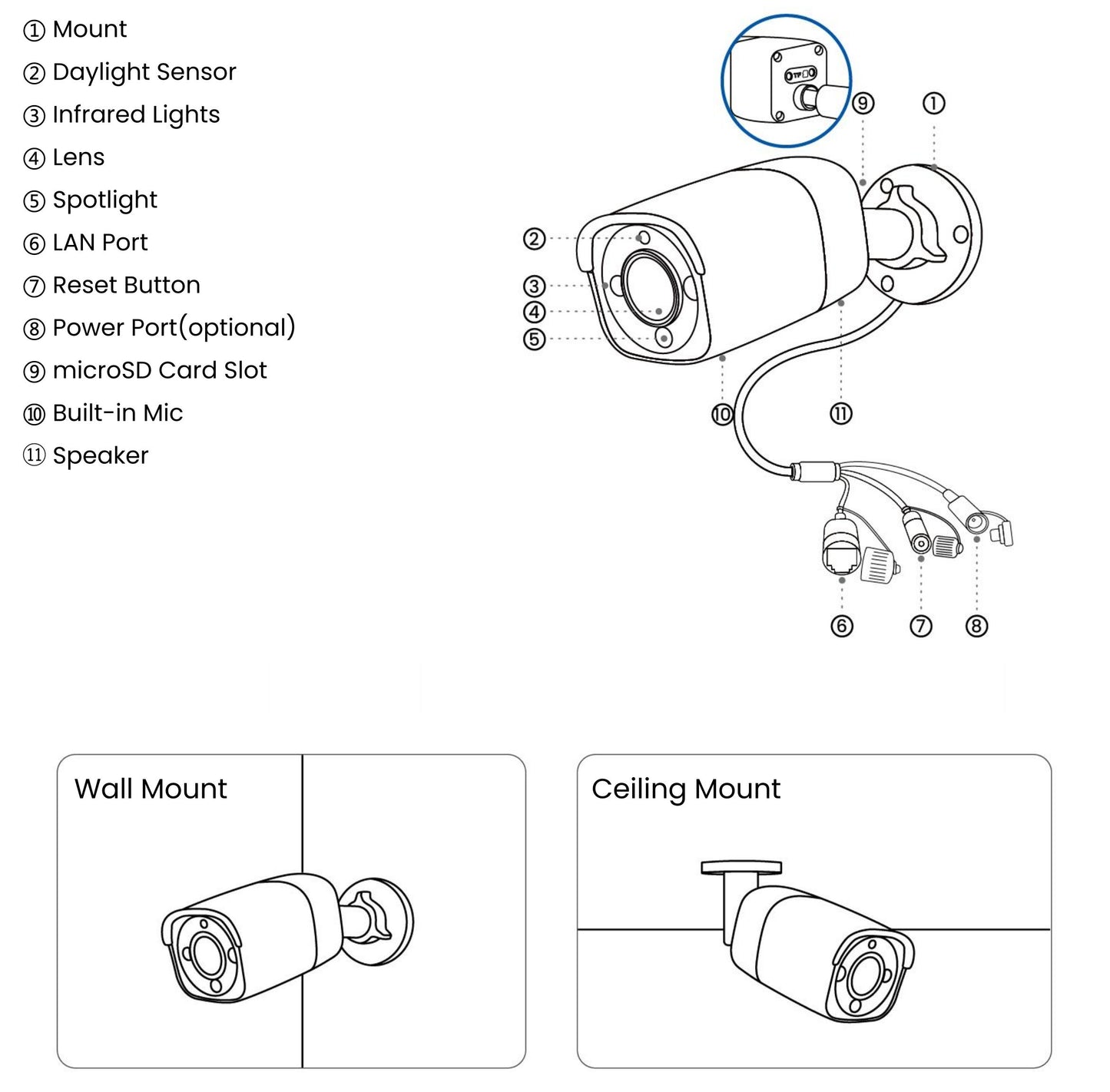 ① Mount
② Daylight Sensor
③ Infrared Lights
④ Lens
⑤ Spotlight
⑥ LAN Port
⑦ Reset Button
⑧ Power Port(optional)
⑨ microSD Card Slot
⑩ Built-in Mic
⑪ Speaker

TF

⑨ ①
②
③
④
⑤
⑩ ⑪
⑥ ⑦ ⑧

Wall Mount

Ceiling Mount