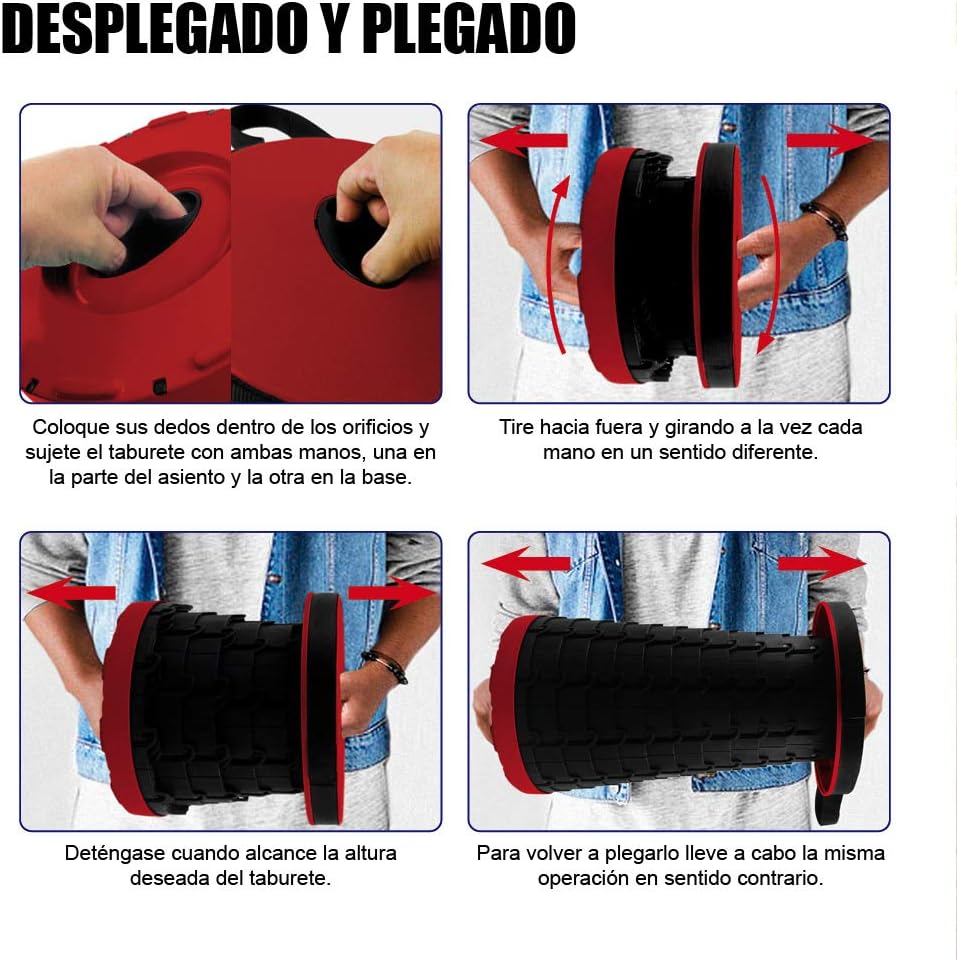 DESPLEGADO Y PLEGADO

Coloque sus dedos dentro de los orificios y sujete el taburete con ambas manos, una en la parte del asiento y la otra en la base.

Tire hacia fuera y girando a la vez cada mano en un sentido diferente.

Deténgase cuando alcance la altura deseada del taburete.

Para volver a plegarlo lleve a cabo la misma operación en sentido contrario.