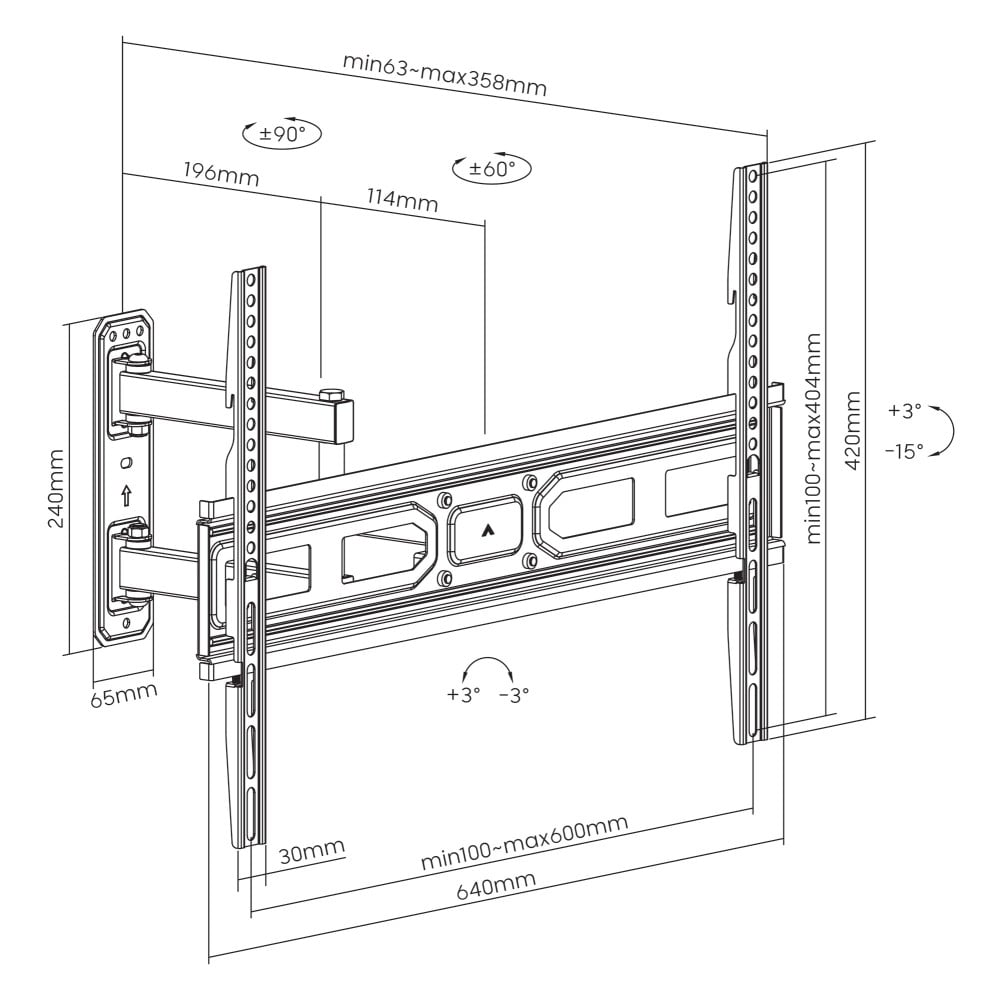 min63~max358mm

±90°

±60°

196mm

114mm

240mm

65mm

min100~max404mm

420mm

+3°

-15°

+3°

-3°

30mm

min100~max600mm

640mm