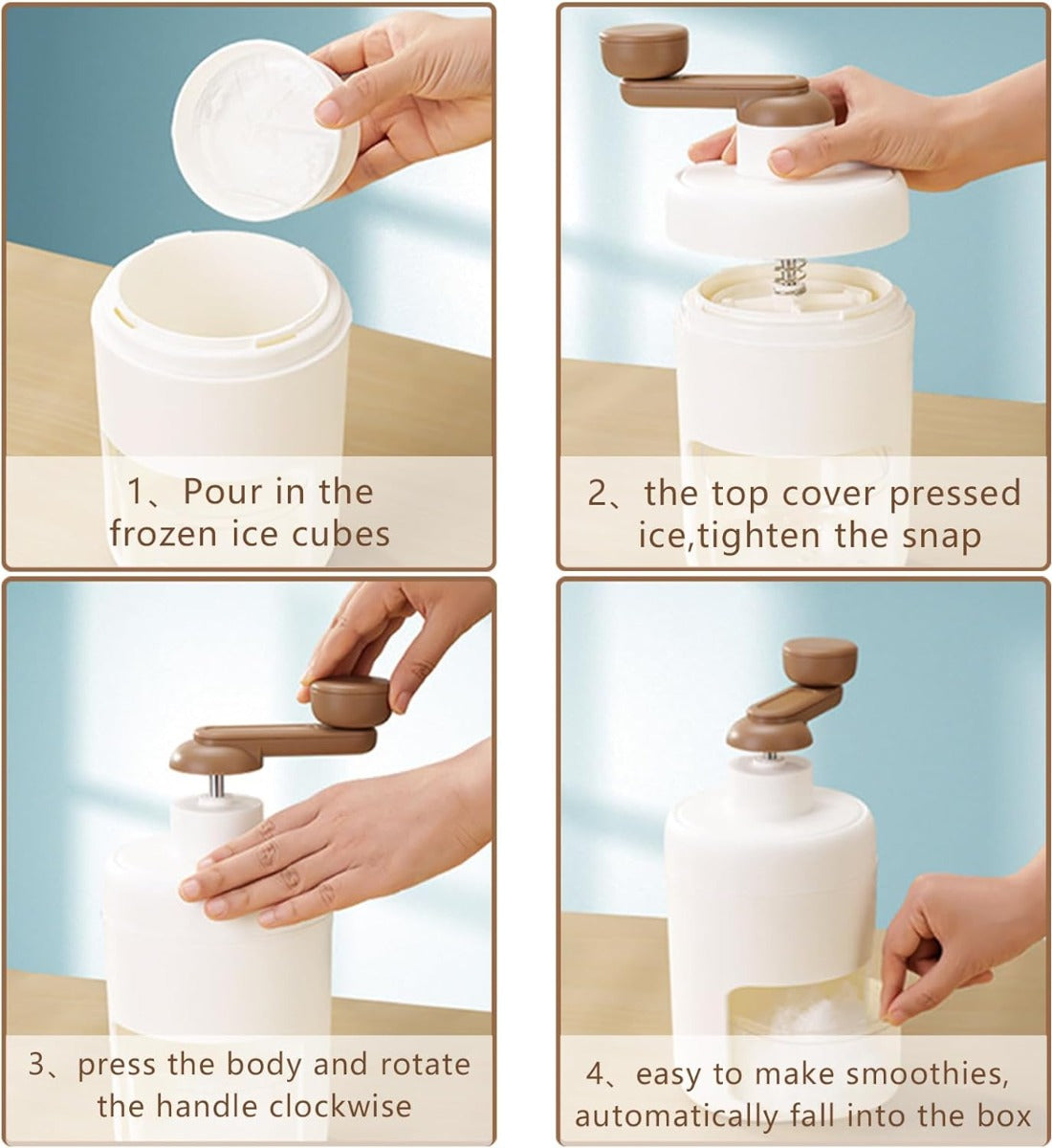 1、Pour in the frozen ice cubes

2、the top cover pressed ice,tighten the snap

3、press the body and rotate the handle clockwise

4、easy to make smoothies, automatically fall into the box